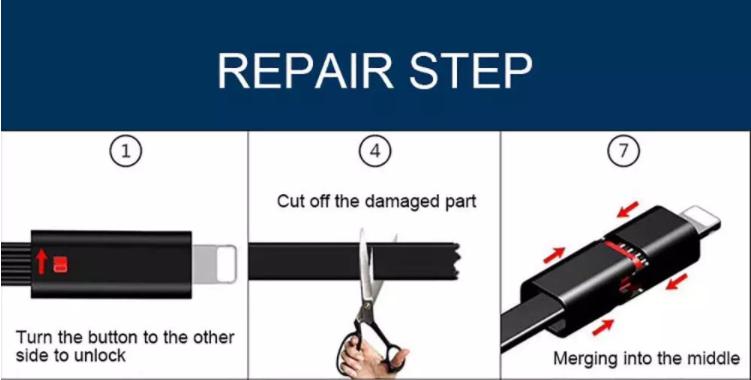 REPAIR STEP

①

Turn the button to the other side to unlock

④

Cut off the damaged part

⑦

Merging into the middle